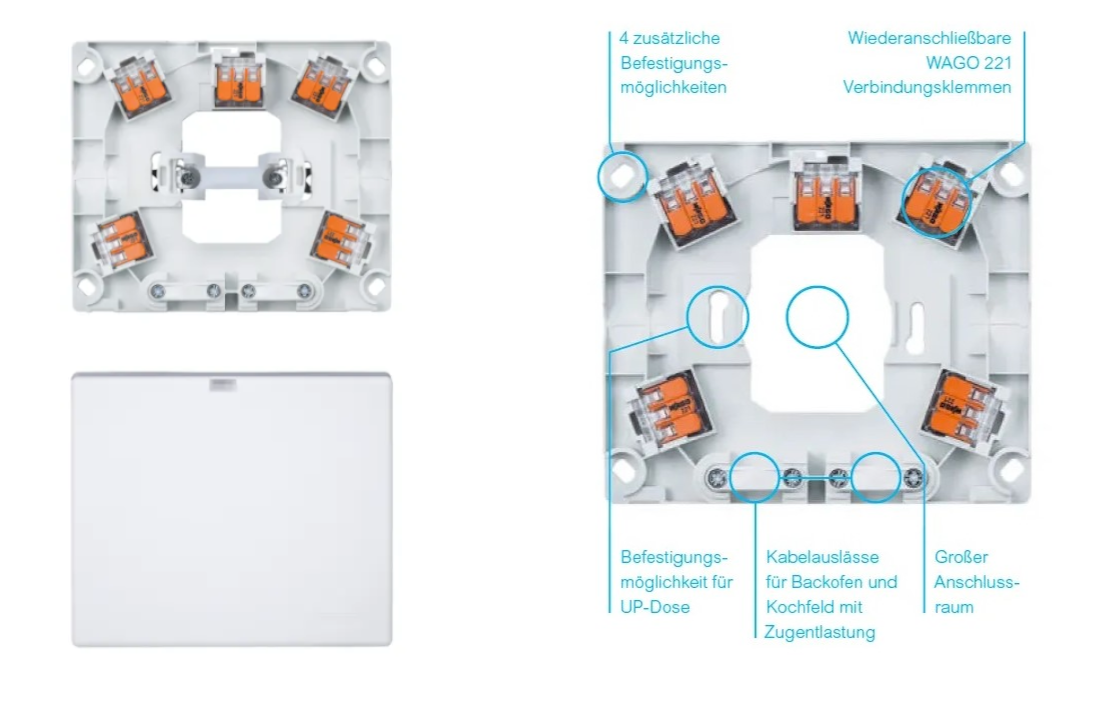 4 zusätzliche Befestigungsmöglichkeiten

Wiederanschließbare WAGO 221 Verbindungsklemmen

Befestigungsmöglichkeit für UP-Dose

Kabelauslässe für Backofen und Kochfeld mit Zugentlastung

Großer Anschlussraum