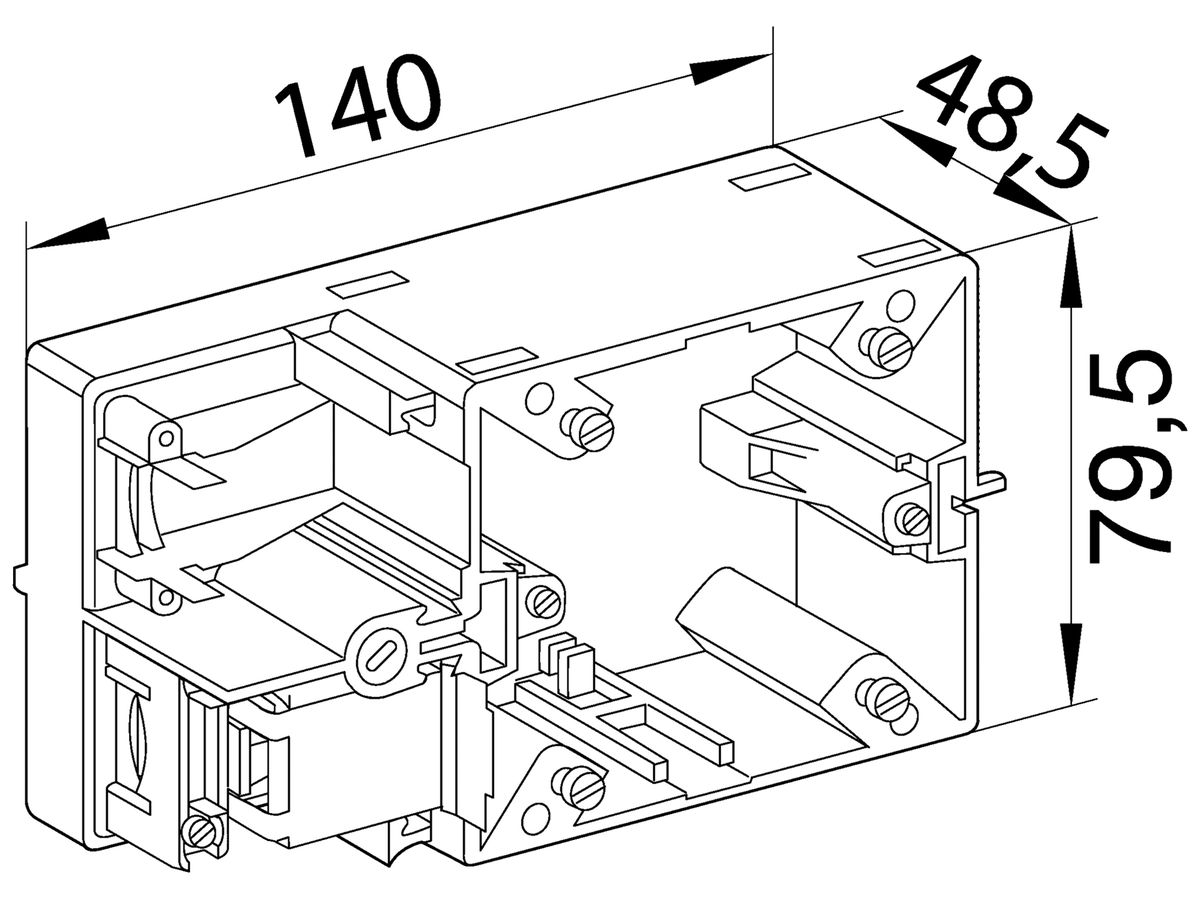 140
48,5
79,5