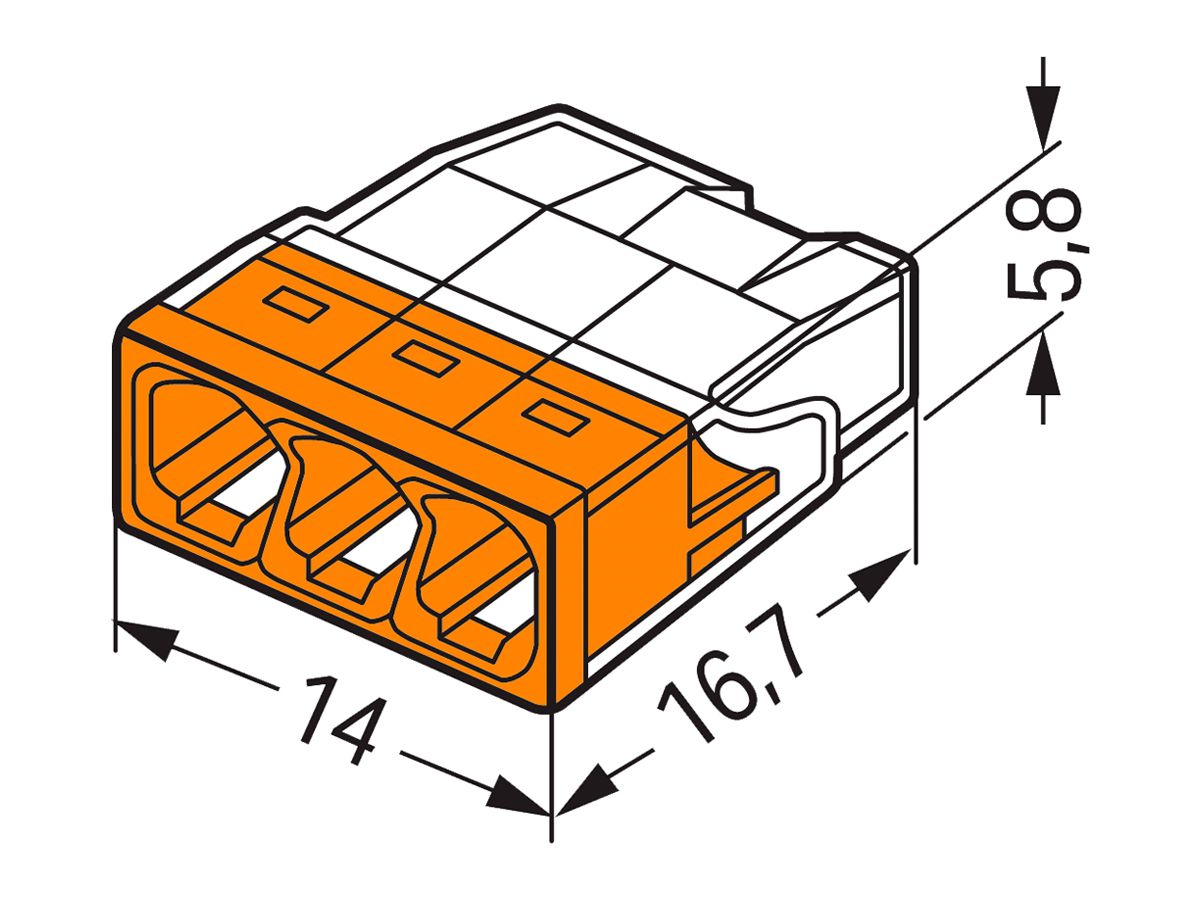 5,8

14

16,7