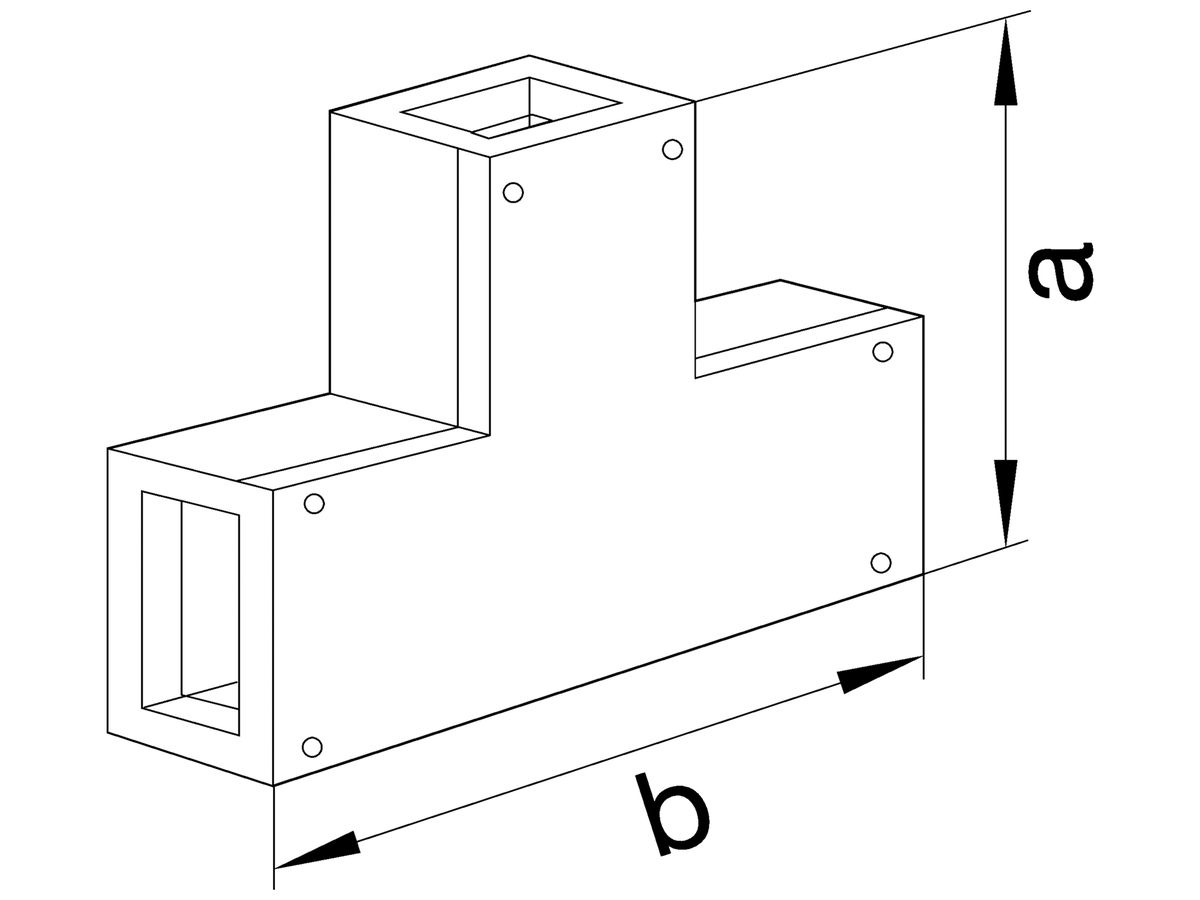 a

b